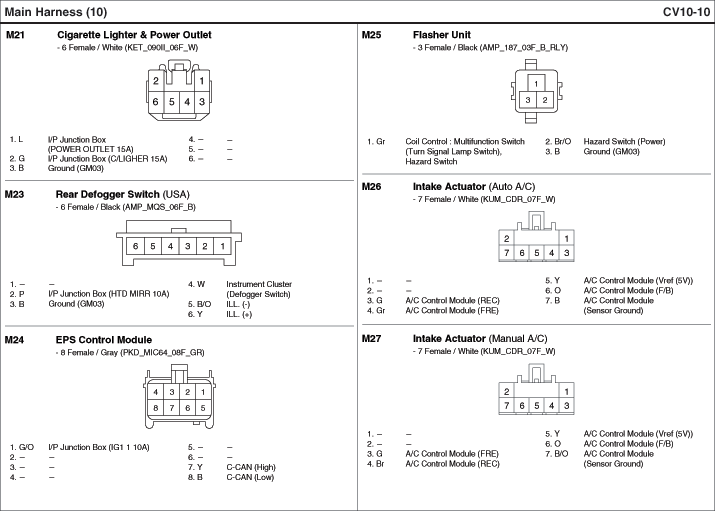 Main Harness (10)

CV10-10

M21 Cigarette Lighter & Power Outlet
- 6 Female / White (KET_090II_06F_W)

2 1
6 5 4 3

1. L I/P Junction Box (POWER OUTLET 15A)
2. G I/P Junction Box (C/LIGHER 15A)
3. B Ground (GM03)
4. – –
5. – –
6. – –

M23 Rear Defogger Switch (USA)
- 6 Female / Black (AMP_MQS_06F_B)

6 5 4 3 2 1

1. – –
2. P I/P Junction Box (HTD MIRR 10A)
3. B Ground (GM03)
4. W Instrument Cluster (Defogger Switch)
5. B/O ILL. (-)
6. Y ILL. (+)

M24 EPS Control Module
- 8 Female / Gray (PKD_MIC64_08F_GR)

4 3 2 1
8 7 6 5

1. G/O I/P Junction Box (IG1 1 10A)
2. – –
3. – –
4. – –
5. – –
6. – –
7. Y C-CAN (High)
8. B C-CAN (Low)

M25 Flasher Unit
- 3 Female / Black (AMP_187_03F_B_RLY)

1
3 2

1. Gr Coil Control : Multifunction Switch (Turn Signal Lamp Switch), Hazard Switch
2. Br/O Hazard Switch (Power)
3. B Ground (GM03)

M26 Intake Actuator (Auto A/C)
- 7 Female / White (KUM_CDR_07F_W)

2 1
7 6 5 4 3

1. – –
2. – –
3. G A/C Control Module (REC)
4. Gr A/C Control Module (FRE)
5. Y A/C Control Module (Vref (5V))
6. O A/C Control Module (F/B)
7. B A/C Control Module (Sensor Ground)

M27 Intake Actuator (Manual A/C)
- 7 Female / White (KUM_CDR_07F_W)

2 1
7 6 5 4 3

1. – –
2. – –
3. G A/C Control Module (FRE)
4. Br A/C Control Module (REC)
5. Y A/C Control Module (Vref (5V))
6. O A/C Control Module (F/B)
7. B/O A/C Control Module (Sensor Ground)